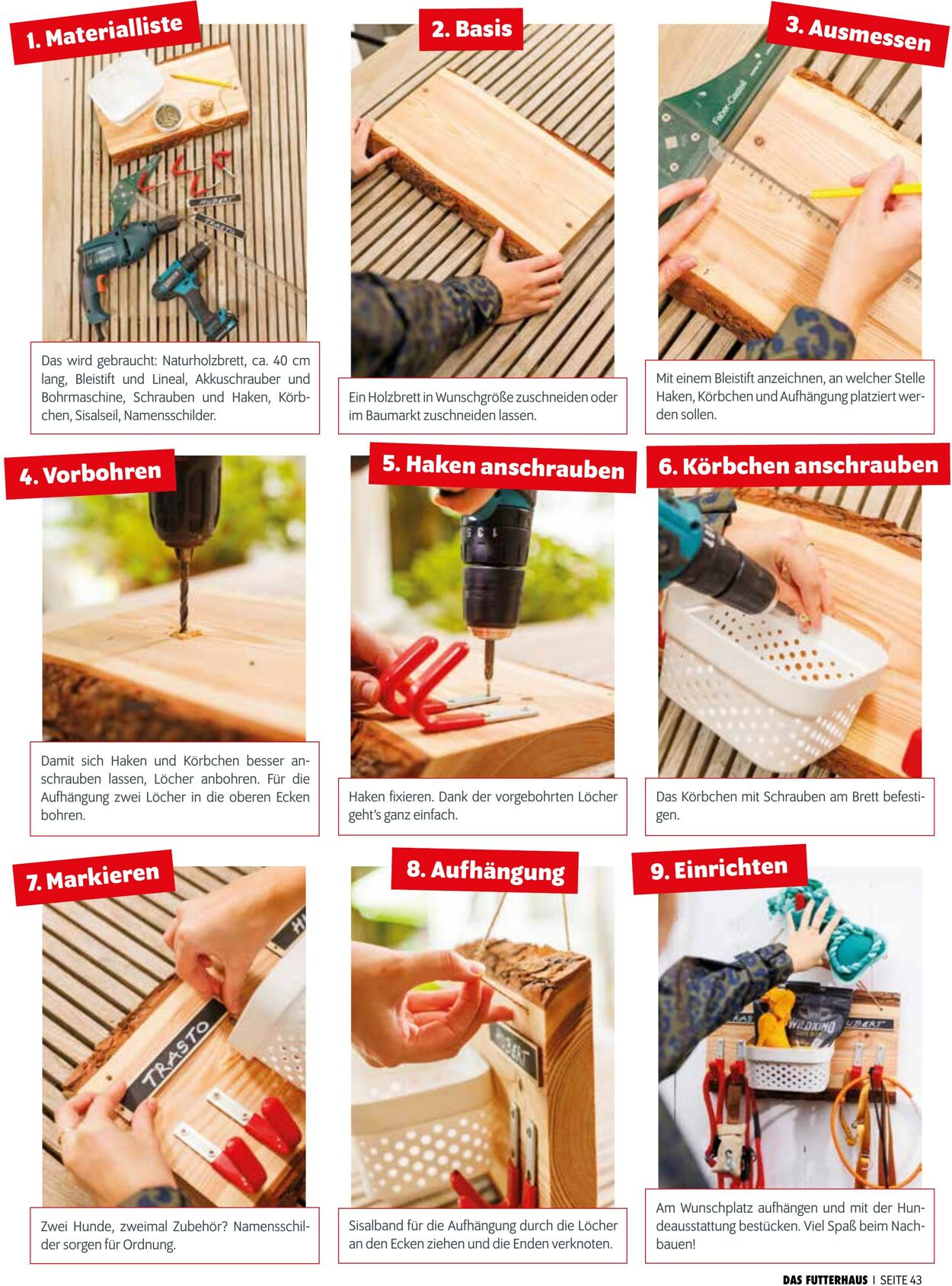 1. Materialliste

HUBERT
TRASTO

Das wird gebraucht: Naturholzbrett, ca. 40 cm lang, Bleistift und Lineal, Akkuschrauber und Bohrmaschine, Schrauben und Haken, Körbchen, Sisalseil, Namensschilder.

2. Basis

Ein Holzbrett in Wunschgröße zuschneiden oder im Baumarkt zuschneiden lassen.

3. Ausmessen

Faber-Castell

Mit einem Bleistift anzeichnen, an welcher Stelle Haken, Körbchen und Aufhängung platziert werden sollen.

4. Vorbohren

Damit sich Haken und Körbchen besser anschrauben lassen, Löcher anbohren. Für die Aufhängung zwei Löcher in die oberen Ecken bohren.

5. Haken anschrauben

Haken fixieren. Dank der vorgebohrten Löcher geht's ganz einfach.

6. Körbchen anschrauben

Das Körbchen mit Schrauben am Brett befestigen.

7. Markieren

TRASTO

Zwei Hunde, zweimal Zubehör? Namensschilder sorgen für Ordnung.

8. Aufhängung

HUBERT

Sisalband für die Aufhängung durch die Löcher an den Ecken ziehen und die Enden verknoten.

9. Einrichten

WILDKIND
HUBERT

Am Wunschplatz aufhängen und mit der Hundeausstattung bestücken. Viel Spaß beim Nachbauen!

DAS FUTTERHAUS | SEITE 43