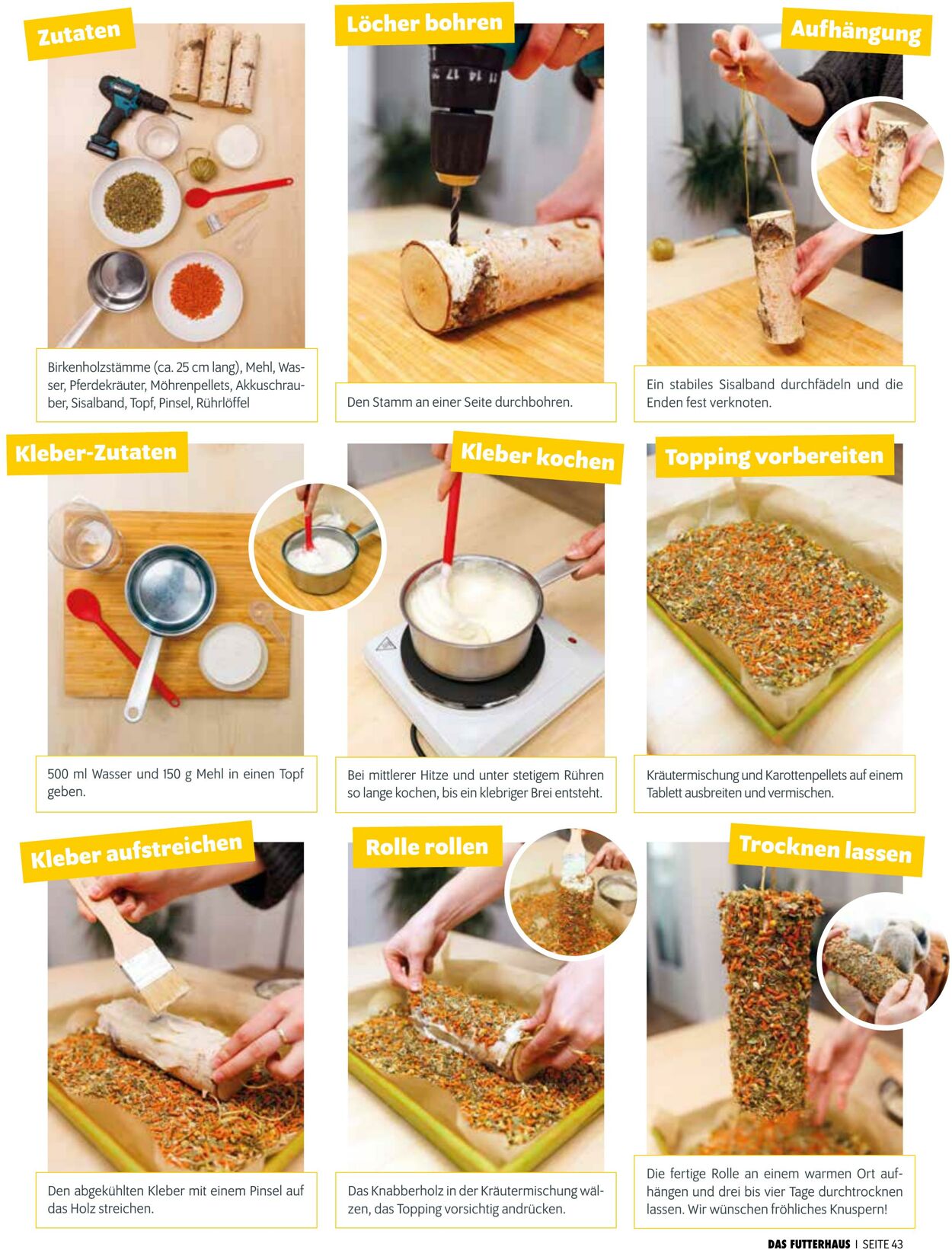 Zutaten

Birkenholzstämme (ca. 25 cm lang), Mehl, Wasser, Pferdekräuter, Möhrenpellets, Akkuschrauber, Sisalband, Topf, Pinsel, Rührlöffel

Löcher bohren

Den Stamm an einer Seite durchbohren.

Aufhängung

Ein stabiles Sisalband durchfädeln und die Enden fest verknoten.

Kleber-Zutaten

500 ml Wasser und 150 g Mehl in einen Topf geben.

Kleber kochen

Bei mittlerer Hitze und unter stetigem Rühren so lange kochen, bis ein klebriger Brei entsteht.

Topping vorbereiten

Kräutermischung und Karottenpellets auf einem Tablett ausbreiten und vermischen.

Kleber aufstreichen

Den abgekühlten Kleber mit einem Pinsel auf das Holz streichen.

Rolle rollen

Das Knabberholz in der Kräutermischung wälzen, das Topping vorsichtig andrücken.

Trocknen lassen

Die fertige Rolle an einem warmen Ort aufhängen und drei bis vier Tage durchtrocknen lassen. Wir wünschen fröhliches Knuspern!

DAS FUTTERHAUS | SEITE 43