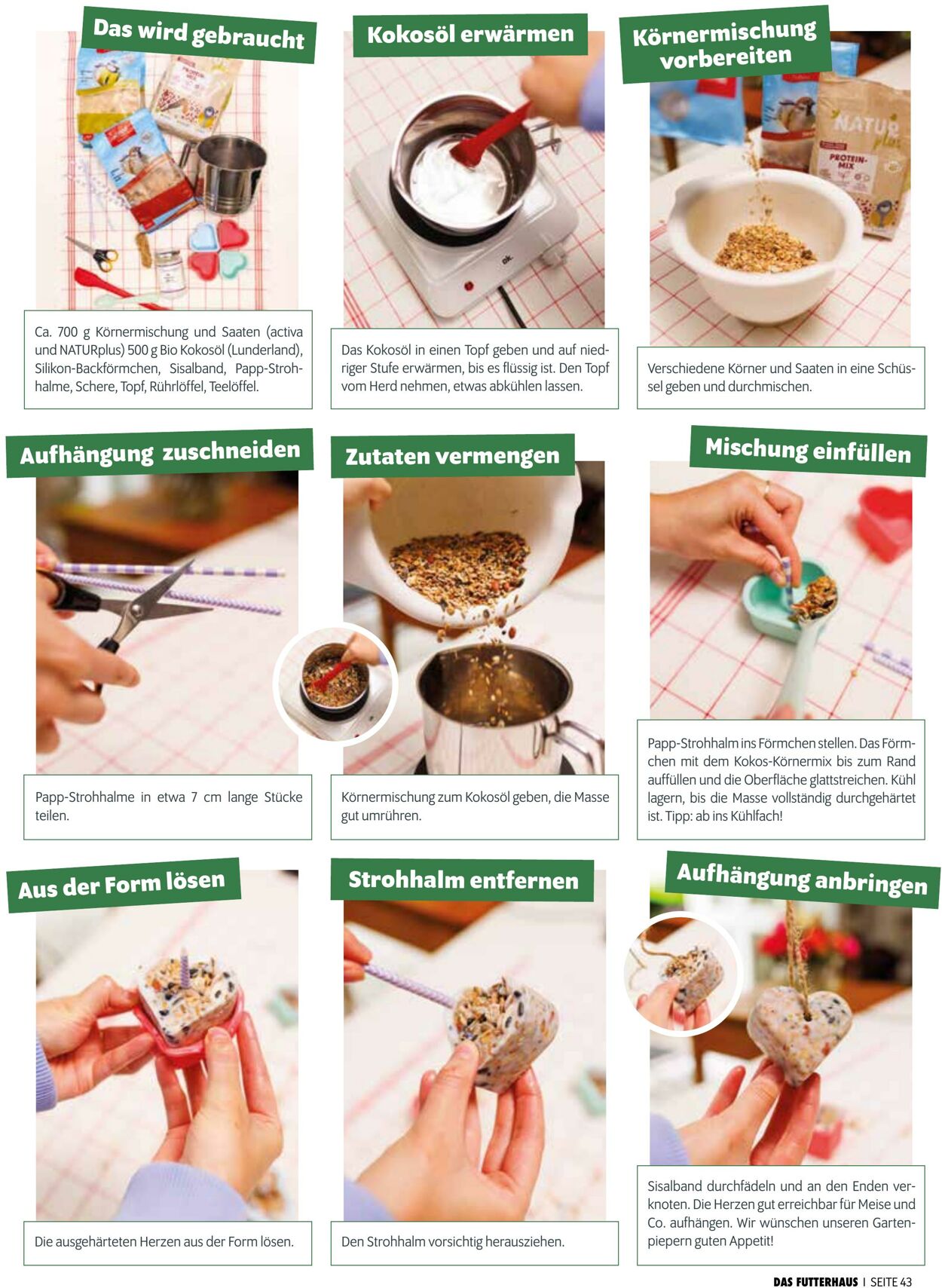 Das wird gebraucht

Ca. 700 g Körnermischung und Saaten (activa und NATURplus) 500 g Bio Kokosöl (Lunderland), Silikon-Backförmchen, Sisalband, Papp-Strohhalme, Schere, Topf, Rührlöffel, Teelöffel.

Kokosöl erwärmen

Das Kokosöl in einen Topf geben und auf niedriger Stufe erwärmen, bis es flüssig ist. Den Topf vom Herd nehmen, etwas abkühlen lassen.

Körnermischung vorbereiten

NATUR plus
PROTEIN-MIX

Verschiedene Körner und Saaten in eine Schüssel geben und durchmischen.

Aufhängung zuschneiden

Papp-Strohhalme in etwa 7 cm lange Stücke teilen.

Zutaten vermengen

Körnermischung zum Kokosöl geben, die Masse gut umrühren.

Mischung einfüllen

Papp-Strohhalm ins Förmchen stellen. Das Förmchen mit dem Kokos-Körnermix bis zum Rand auffüllen und die Oberfläche glattstreichen. Kühl lagern, bis die Masse vollständig durchgehärtet ist. Tipp: ab ins Kühlfach!

Aus der Form lösen

Die ausgehärteten Herzen aus der Form lösen.

Strohhalm entfernen

Den Strohhalm vorsichtig herausziehen.

Aufhängung anbringen

Sisalband durchfädeln und an den Enden verknoten. Die Herzen gut erreichbar für Meise und Co. aufhängen. Wir wünschen unseren Gartenpiepern guten Appetit!

DAS FUTTERHAUS | SEITE 43